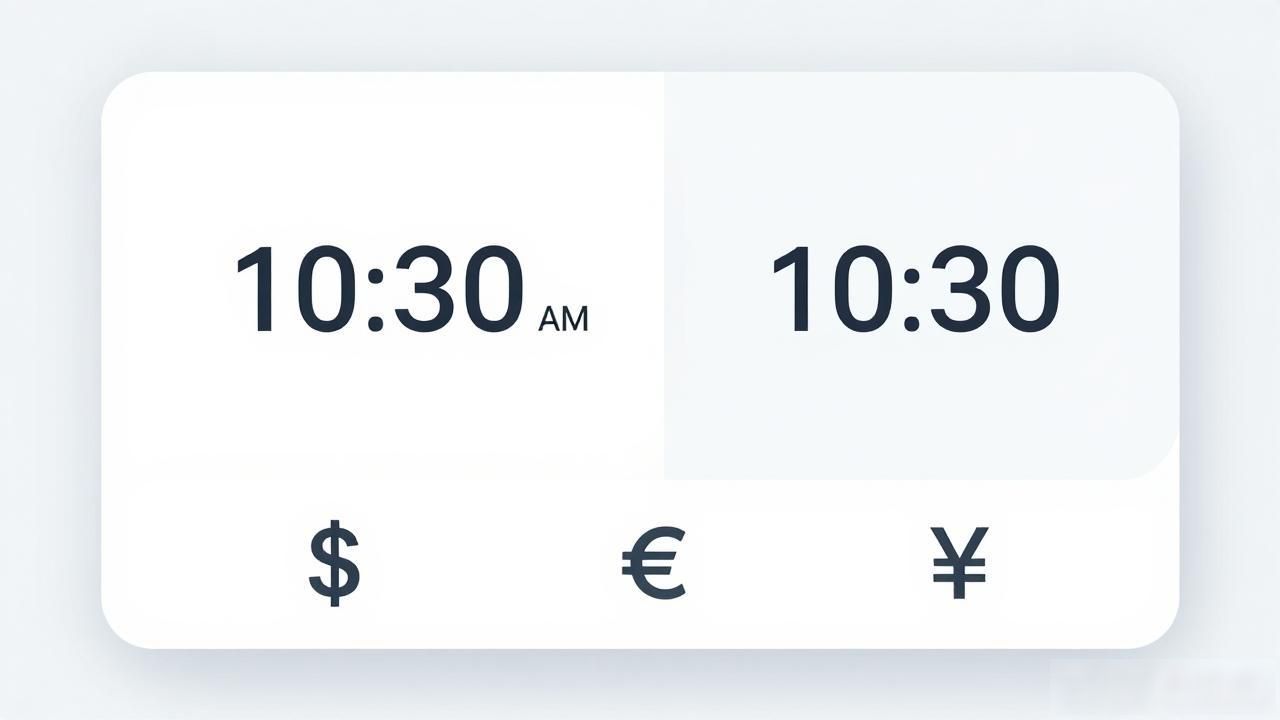 10:30 AM

10:30

$ € ¥